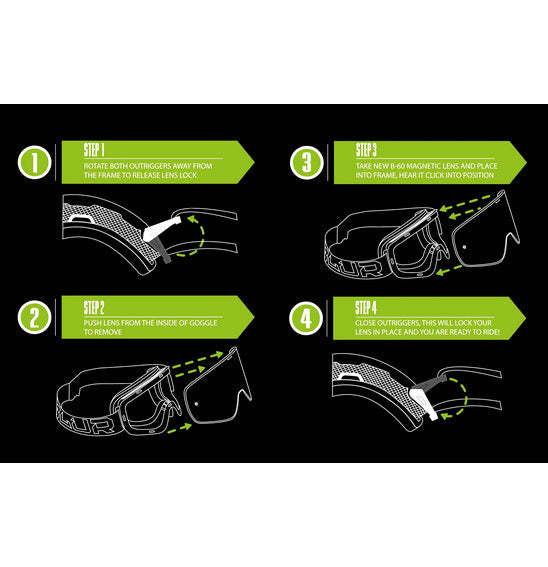 1

STEP 1

ROTATE BOTH OUTRIGGERS AWAY FROM THE FRAME TO RELEASE LENS LOCK

2

STEP 2

PUSH LENS FROM THE INSIDE OF GOGGLE TO REMOVE

BLUR

3

STEP 3

TAKE NEW B-60 MAGNETIC LENS AND PLACE INTO FRAME, HEAR IT CLICK INTO POSITION

BLUR

4

STEP 4

CLOSE OUTRIGGERS, THIS WILL LOCK YOUR LENS IN PLACE AND YOU ARE READY TO RIDE!