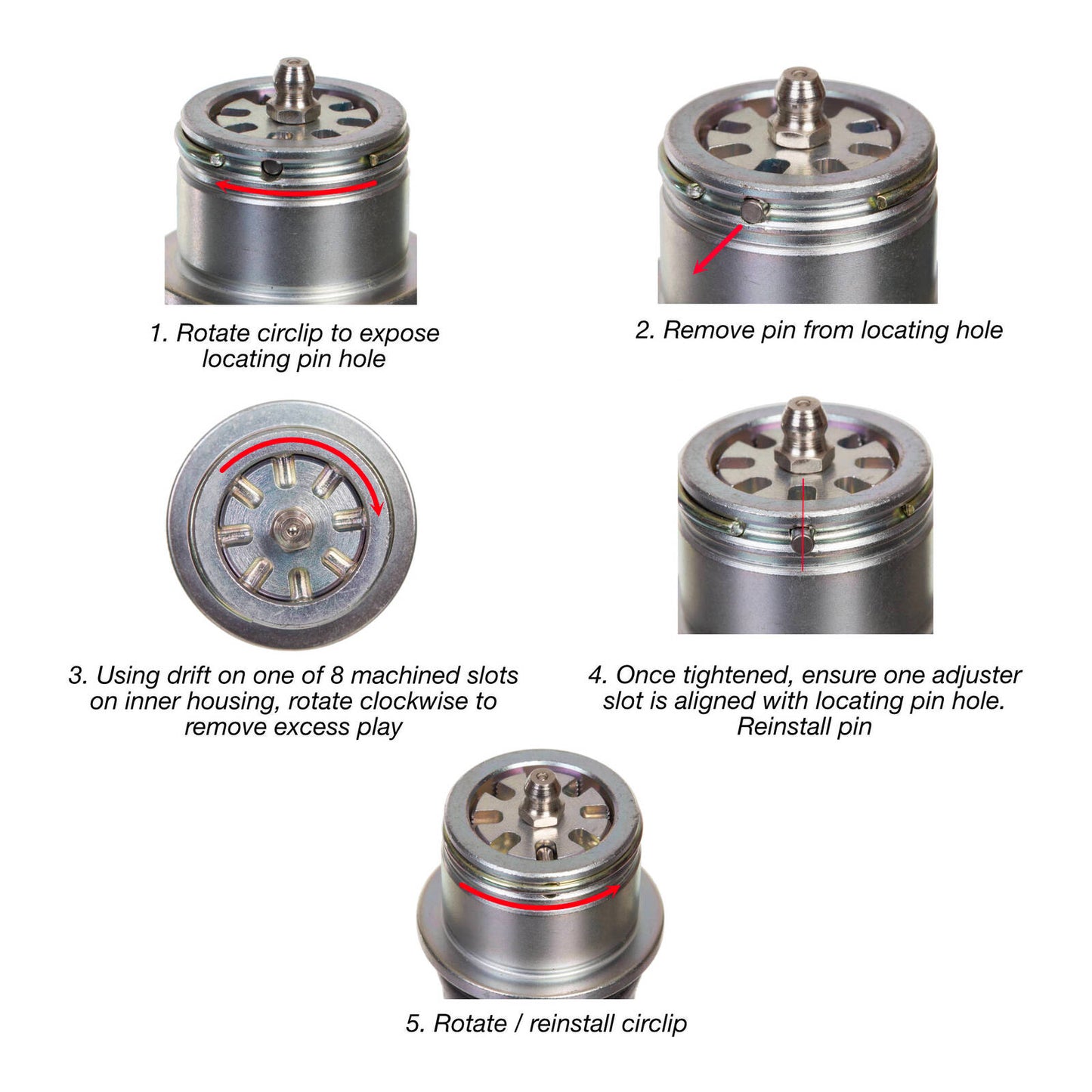 1. Rotate circlip to expose locating pin hole

2. Remove pin from locating hole

3. Using drift on one of 8 machined slots on inner housing, rotate clockwise to remove excess play

4. Once tightened, ensure one adjuster slot is aligned with locating pin hole. Reinstall pin

5. Rotate / reinstall circlip