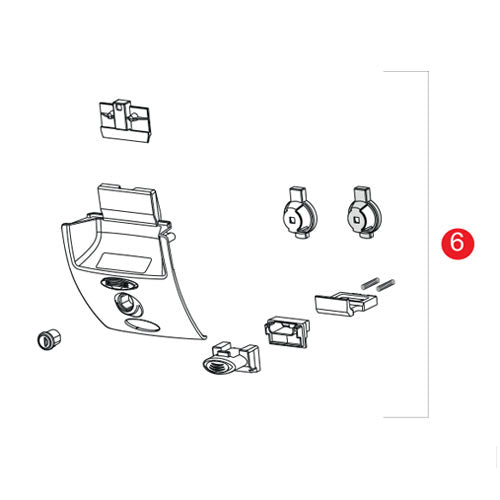 6